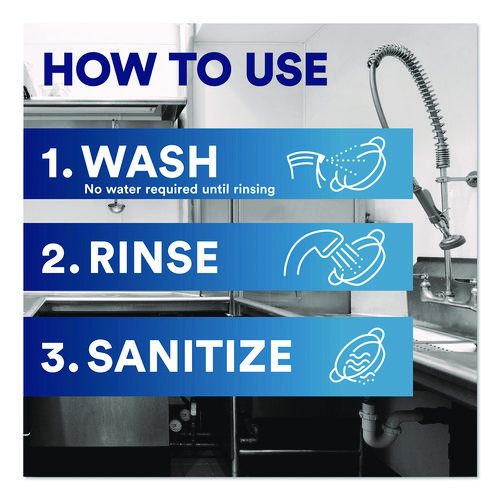 HOW TO USE

1. WASH
No water required until rinsing

2. RINSE

3. SANITIZE