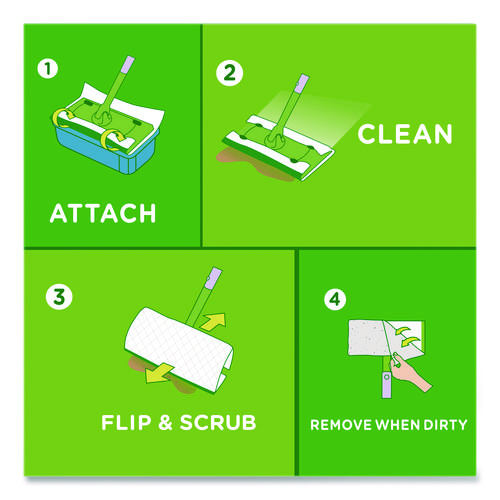 1

ATTACH

2

CLEAN

3

FLIP & SCRUB

4

REMOVE WHEN DIRTY