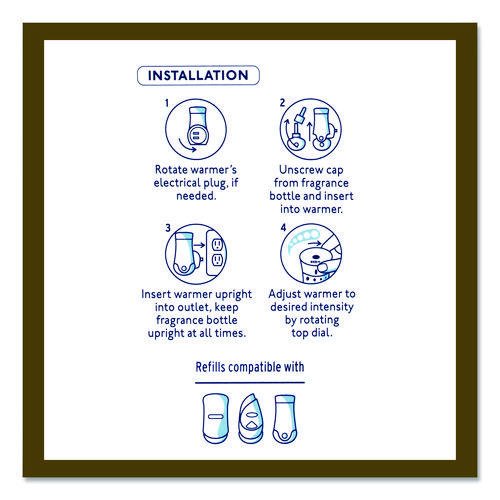 INSTALLATION

1

Rotate warmer's electrical plug, if needed.

2

Unscrew cap from fragrance bottle and insert into warmer.

3

Insert warmer upright into outlet, keep fragrance bottle upright at all times.

4

Adjust warmer to desired intensity by rotating top dial.

Refills compatible with